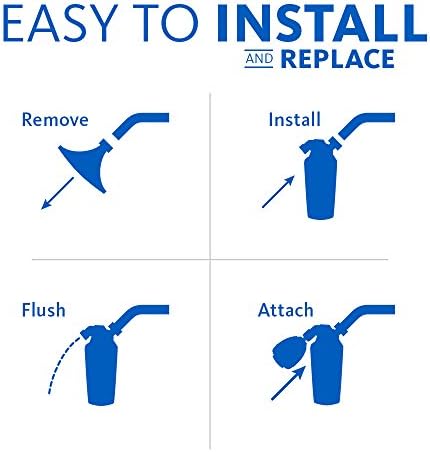 EASY TO INSTALL AND REPLACE

Remove

Install

Flush

Attach