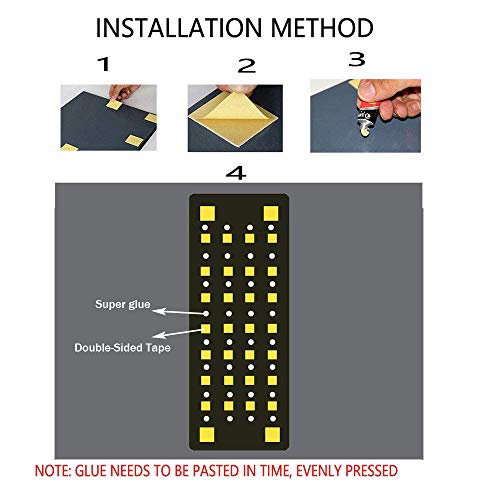 INSTALLATION METHOD

1

2

3

4

Super glue

Double-Sided Tape

NOTE: GLUE NEEDS TO BE PASTED IN TIME, EVENLY PRESSED