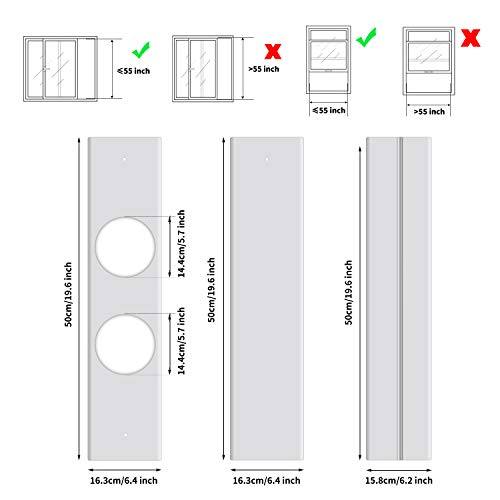 ≤55 inch

>55 inch

≤55 inch

>55 inch

50cm/19.6 inch

14.4cm/5.7 inch

14.4cm/5.7 inch

16.3cm/6.4 inch

50cm/19.6 inch

16.3cm/6.4 inch

50cm/19.6 inch

15.8cm/6.2 inch