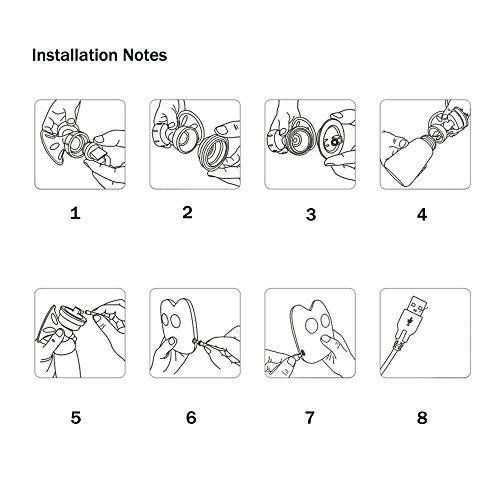 Installation Notes

1

2

3

4

5

6

7

8