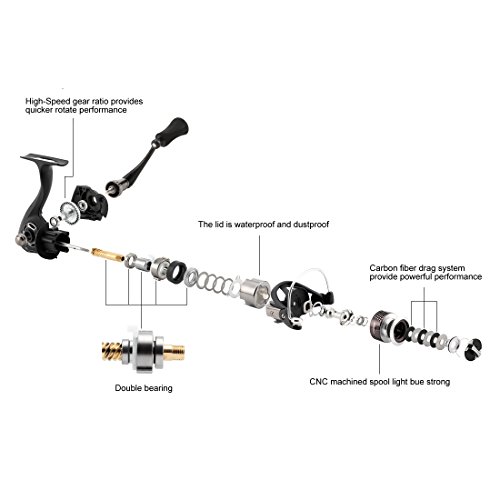 High-Speed gear ratio provides quicker rotate performance

The lid is waterproof and dustproof

Carbon fiber drag system provide powerful performance

Double bearing

CNC machined spool light bue strong