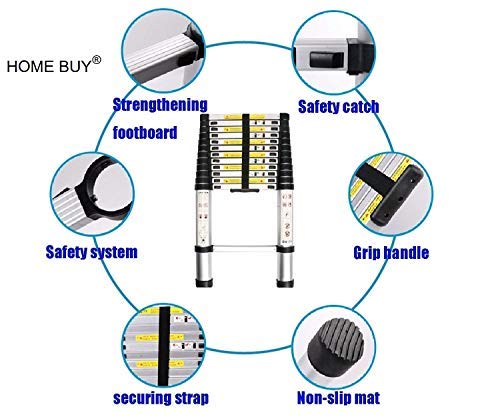 HOME BUY®

Strengthening footboard

Safety catch

Safety system

Grip handle

securing strap

Non-slip mat