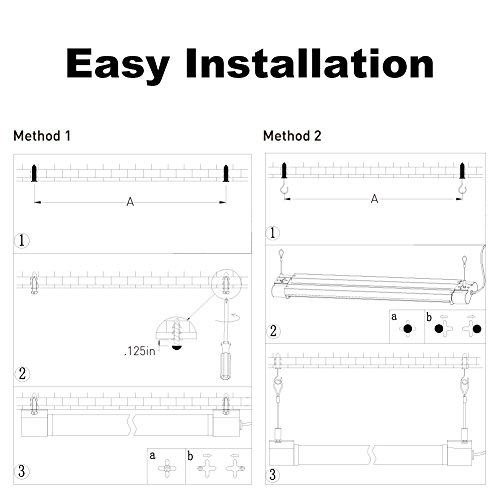 Easy Installation

Method 1

A

1

.125in

2

a b

3

Method 2

A

1

a b

2

3