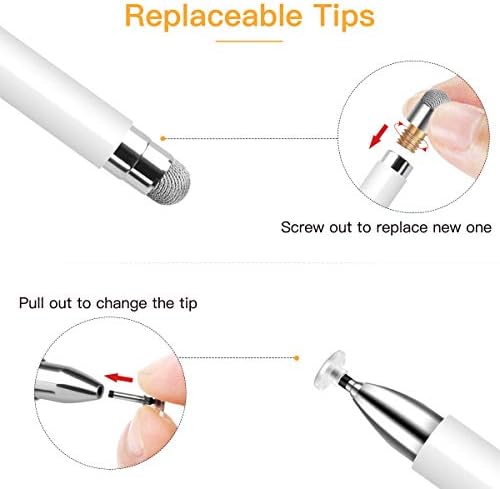 Replaceable Tips

Screw out to replace new one

Pull out to change the tip