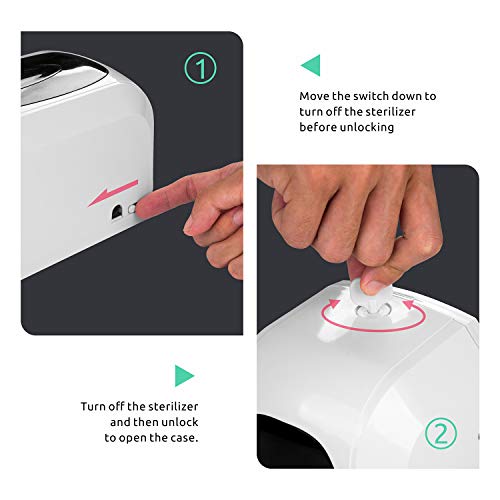 ①

Move the switch down to turn off the sterilizer before unlocking

Turn off the sterilizer and then unlock to open the case.

②