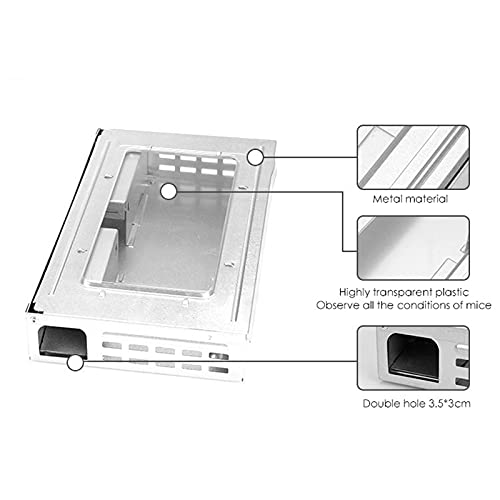 Metal material

Highly transparent plastic
Observe all the conditions of mice

Double hole 3.5*3cm