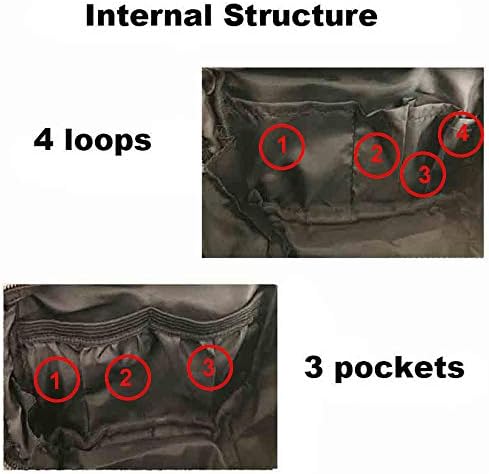 Internal Structure

4 loops

1 2 3 4

1 2 3

3 pockets