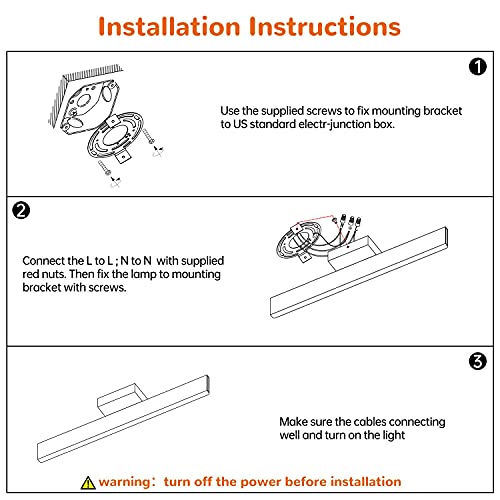 Installation Instructions

1

Use the supplied screws to fix mounting bracket to US standard electr-junction box.

2

Connect the L to L ; N to N with supplied red nuts. Then fix the lamp to mounting bracket with screws.

3

Make sure the cables connecting well and turn on the light

warning: turn off the power before installation