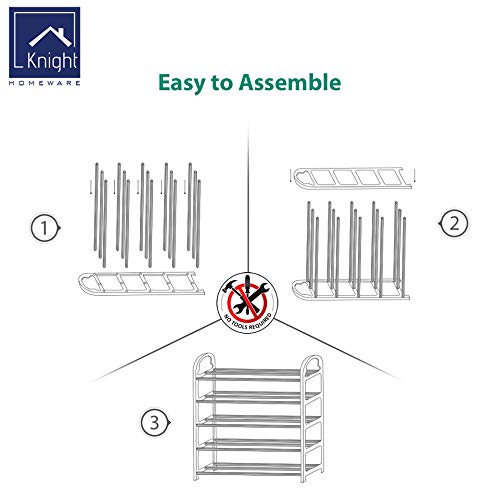 Knight
HOMEWARE

Easy to Assemble

1

2

NO TOOLS REQUIRED

3