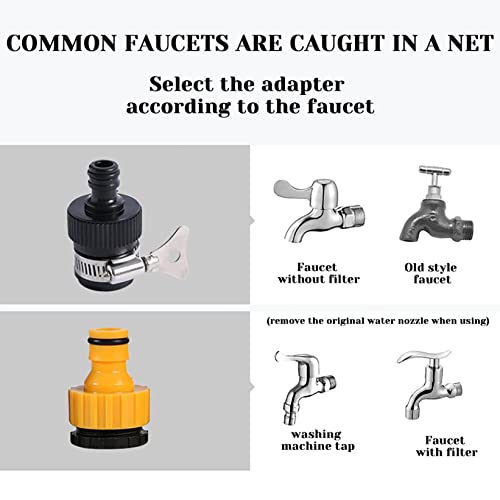 COMMON FAUCETS ARE CAUGHT IN A NET

Select the adapter according to the faucet

Faucet without filter

Old style faucet

(remove the original water nozzle when using)

washing machine tap

Faucet with filter