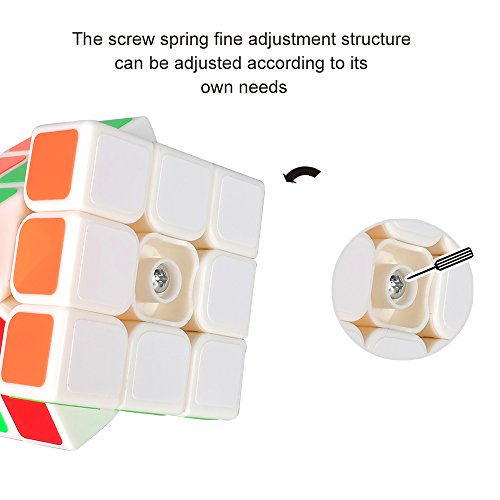 The screw spring fine adjustment structure can be adjusted according to its own needs