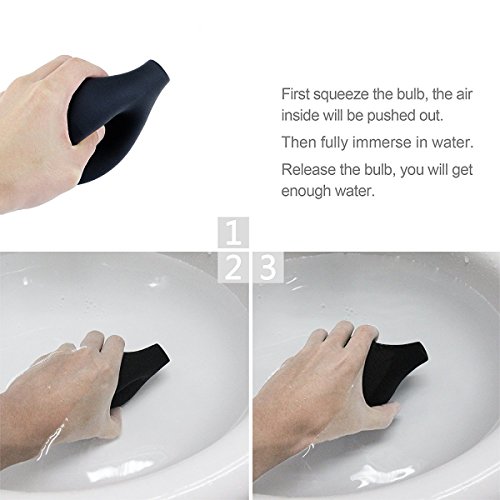 First squeeze the bulb, the air inside will be pushed out.

Then fully immerse in water.

Release the bulb, you will get enough water.

1

2

3