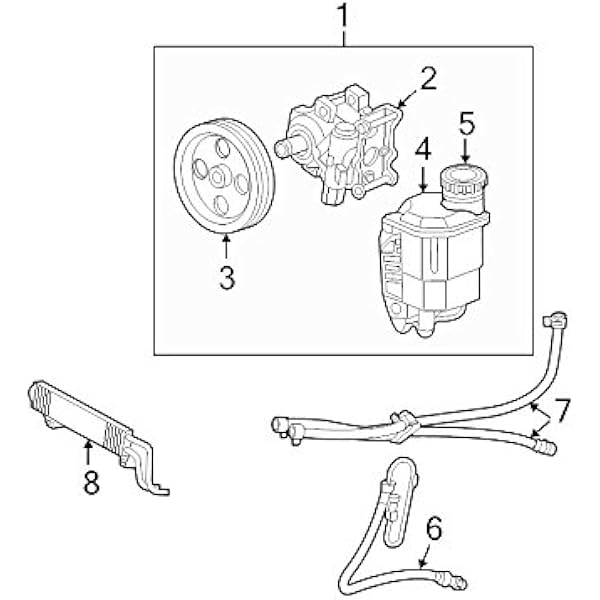 1
2
5
4
3
7
8
6