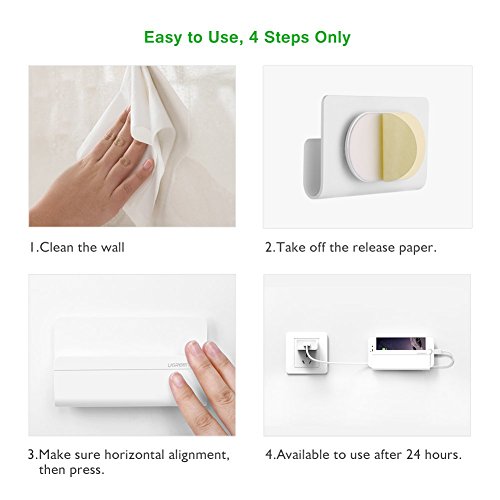 Easy to Use, 4 Steps Only

1.Clean the wall

2.Take off the release paper.

UGREEN

3.Make sure horizontal alignment, then press.

4.Available to use after 24 hours.