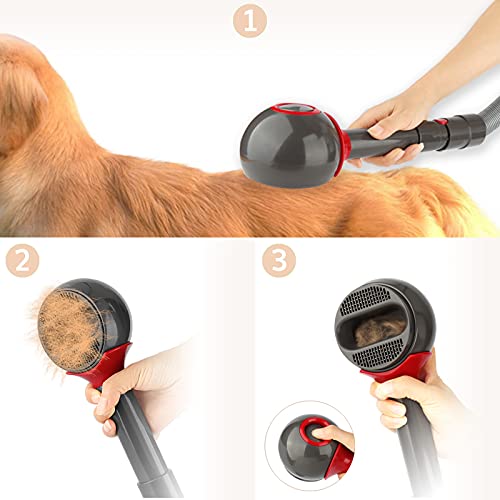 1

2

3