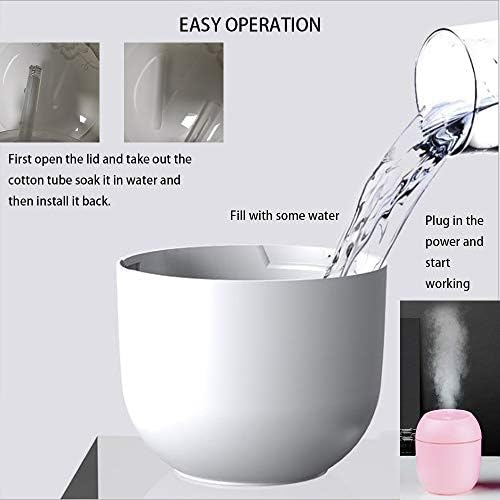 EASY OPERATION

First open the lid and take out the cotton tube soak it in water and then install it back.

Fill with some water

Plug in the power and start working