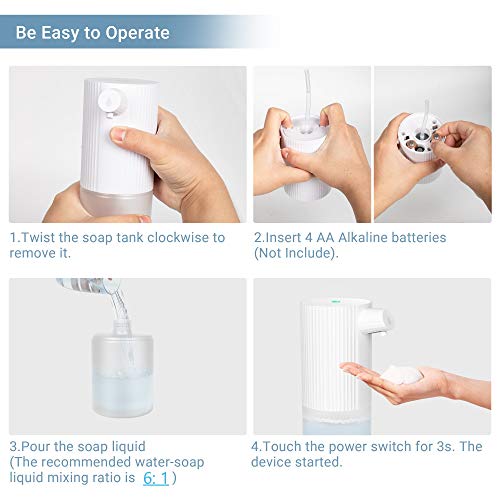 Be Easy to Operate

1.Twist the soap tank clockwise to remove it.

2.Insert 4 AA Alkaline batteries (Not Include).

3.Pour the soap liquid (The recommended water-soap liquid mixing ratio is 6: 1 )

4.Touch the power switch for 3s. The device started.