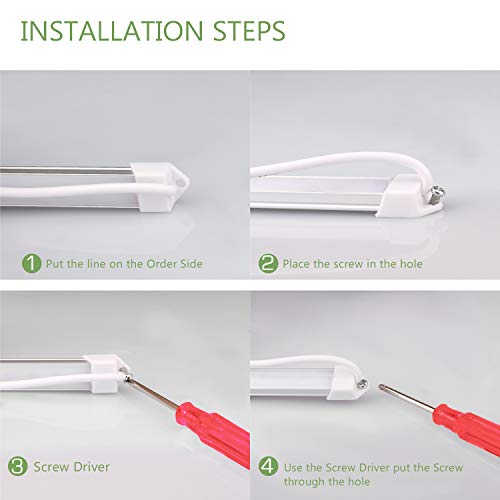 INSTALLATION STEPS

1 Put the line on the Order Side

2 Place the screw in the hole

3 Screw Driver

4 Use the Screw Driver put the Screw through the hole