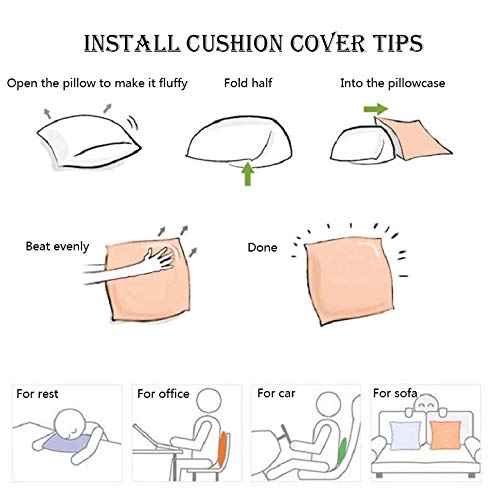 INSTALL CUSHION COVER TIPS

Open the pillow to make it fluffy

Fold half

Into the pillowcase

Beat evenly

Done

For rest

For office

For car

For sofa