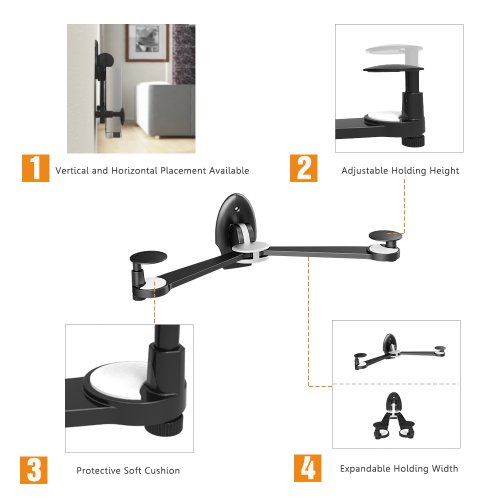 1 Vertical and Horizontal Placement Available

2 Adjustable Holding Height

3 Protective Soft Cushion

4 Expandable Holding Width