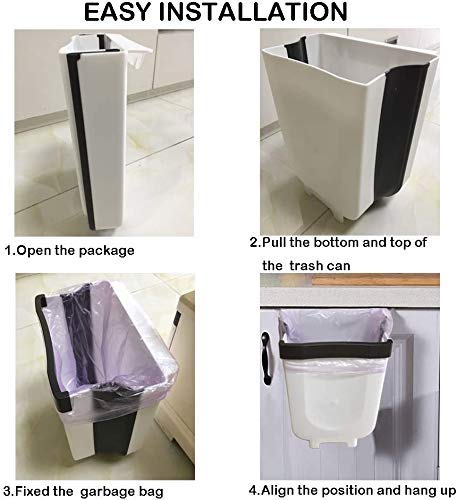 EASY INSTALLATION

1.Open the package

2.Pull the bottom and top of the trash can

3.Fixed the garbage bag

4.Align the position and hang up