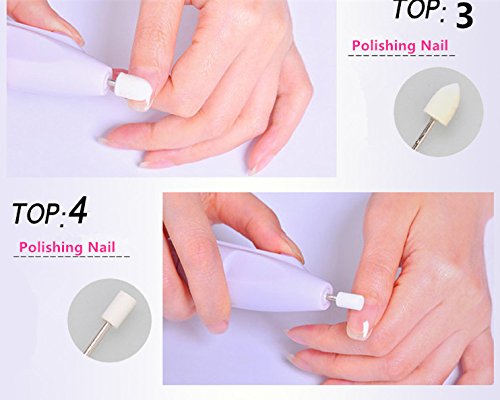 TOP: 3

Polishing Nail

TOP:4

Polishing Nail