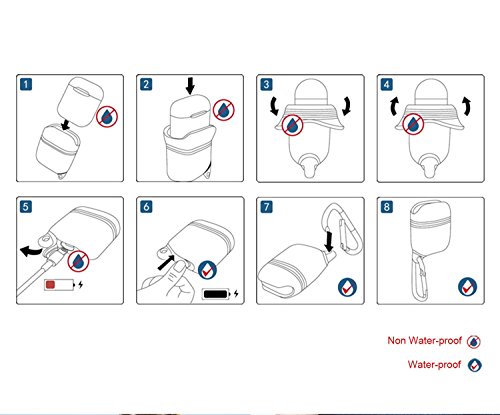 1

2

3

4

5

6

7

8

Non Water-proof

Water-proof