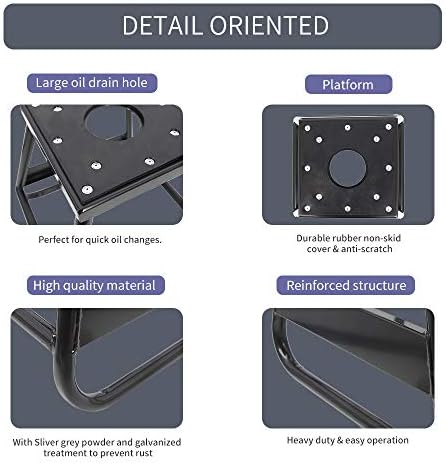 DETAIL ORIENTED

Large oil drain hole

Perfect for quick oil changes.

Platform

Durable rubber non-skid cover & anti-scratch

High quality material

With Sliver grey powder and galvanized treatment to prevent rust

Reinforced structure

Heavy duty & easy operation