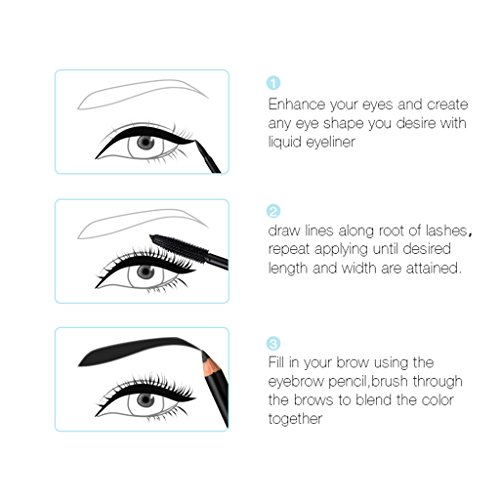 1

Enhance your eyes and create any eye shape you desire with liquid eyeliner

2

draw lines along root of lashes, repeat applying until desired length and width are attained.

3

Fill in your brow using the eyebrow pencil,brush through the brows to blend the color together