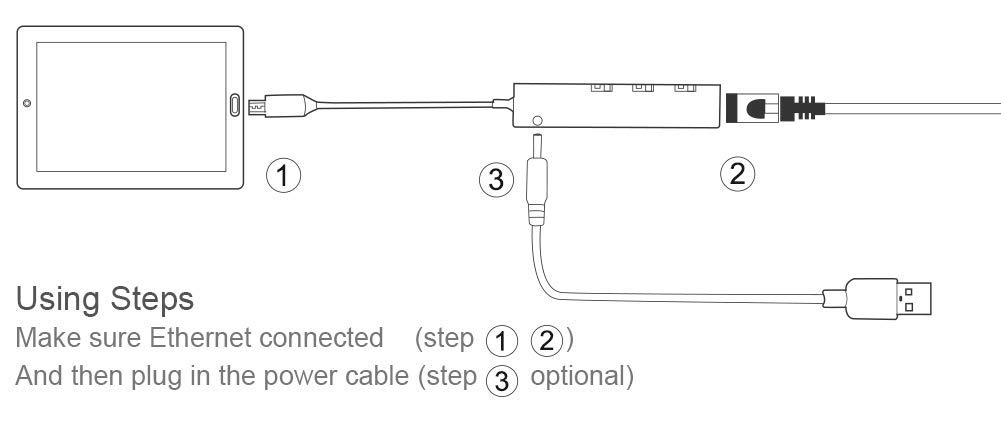 ①

③

②

Using Steps
Make sure Ethernet connected (step ① ②)
And then plug in the power cable (step ③ optional)