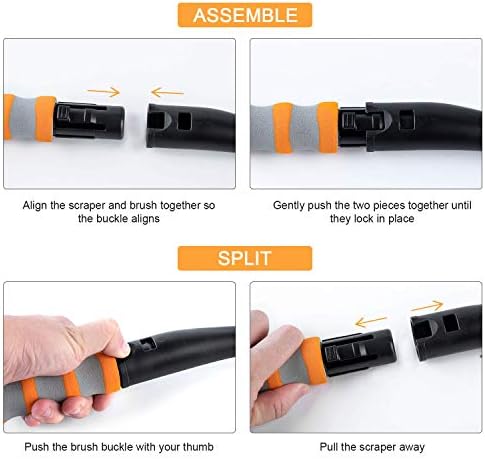 ASSEMBLE

Align the scraper and brush together so the buckle aligns

Gently push the two pieces together until they lock in place

SPLIT

Push the brush buckle with your thumb

Pull the scraper away