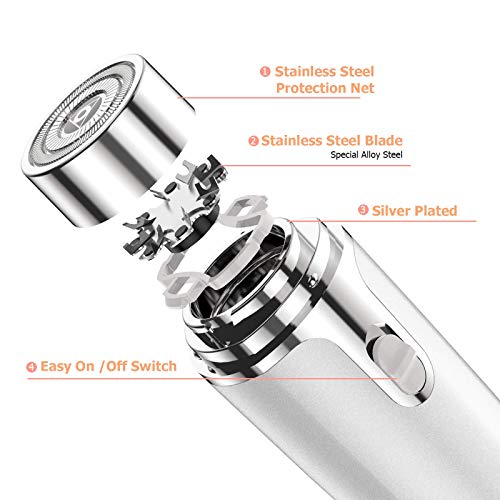 ❶ Stainless Steel Protection Net

❷ Stainless Steel Blade
Special Alloy Steel

❸ Silver Plated

❹ Easy On /Off Switch