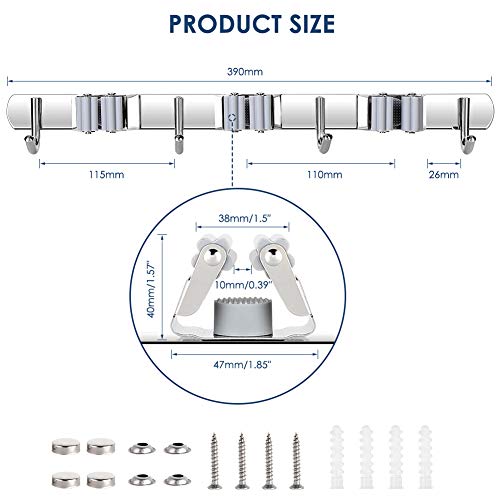 PRODUCT SIZE

390mm

115mm

110mm

26mm

38mm/1.5"

40mm/1.57"

10mm/0.39"

47mm/1.85"