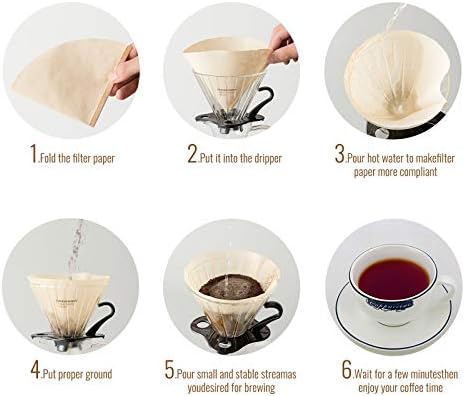 1.Fold the filter paper

2.Put it into the dripper

3.Pour hot water to makefilter paper more compliant

4.Put proper ground

5.Pour small and stable streamas youdesired for brewing

6.Wait for a few minutesthen enjoy your coffee time