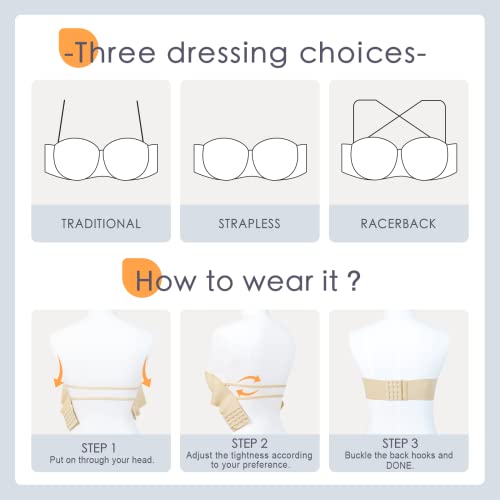 -Three dressing choices-

TRADITIONAL

STRAPLESS

RACERBACK

How to wear it ?

STEP 1
Put on through your head.

STEP 2
Adjust the tightness according to your preference.

STEP 3
Buckle the back hooks and DONE.