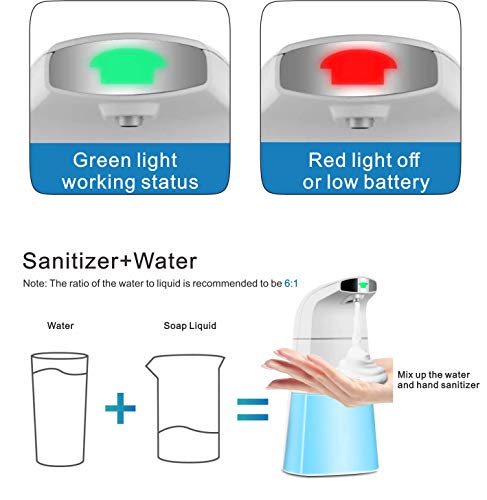 Green light working status

Red light off or low battery

Sanitizer+Water

Note: The ratio of the water to liquid is recommended to be 6:1

Water

Soap Liquid

Mix up the water and hand sanitizer