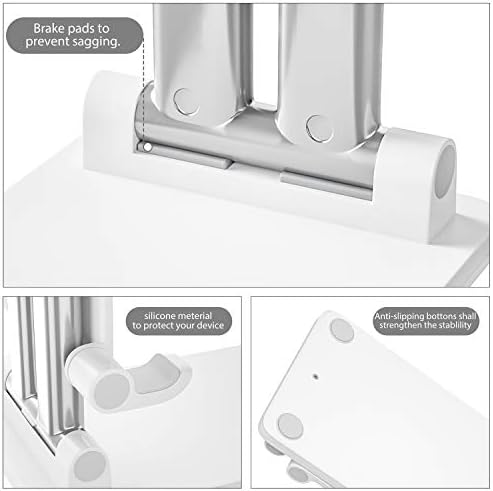 Brake pads to prevent sagging.

silicone meterial to protect your device

Anti-slipping bottons shall strengthen the stablility