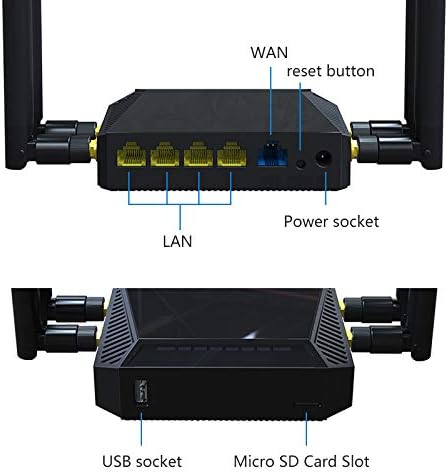 WAN
reset button
Power socket
LAN
USB socket
Micro SD Card Slot