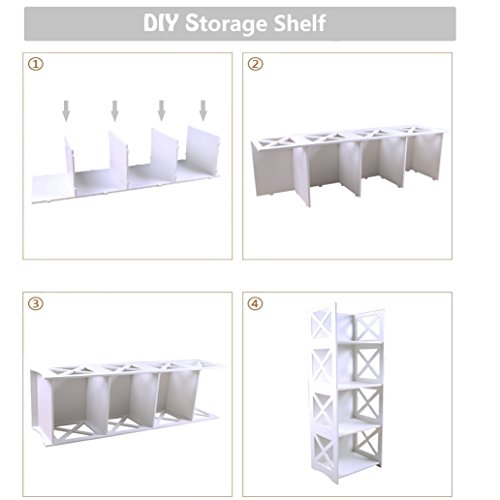 DIY Storage Shelf

①

②

③

④