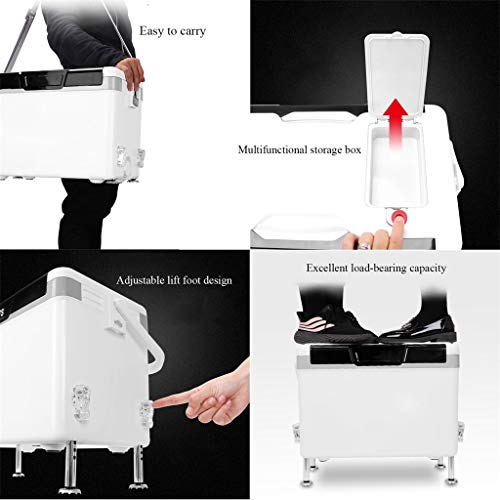 Easy to carry

Multifunctional storage box

Adjustable lift foot design

Excellent load-bearing capacity