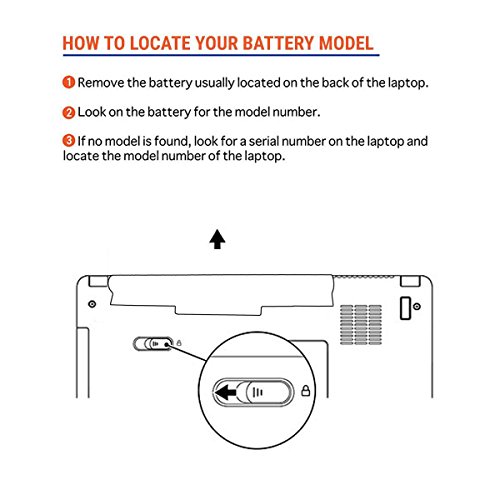 HOW TO LOCATE YOUR BATTERY MODEL

1 Remove the battery usually located on the back of the laptop.

2 Look on the battery for the model number.

3 If no model is found, look for a serial number on the laptop and locate the model number of the laptop.