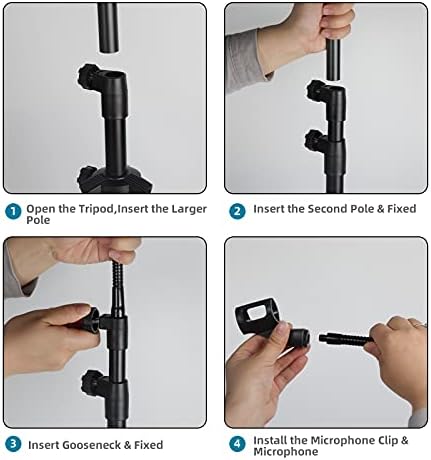 1 Open the Tripod,Insert the Larger Pole

2 Insert the Second Pole & Fixed

3 Insert Gooseneck & Fixed

4 Install the Microphone Clip & Microphone