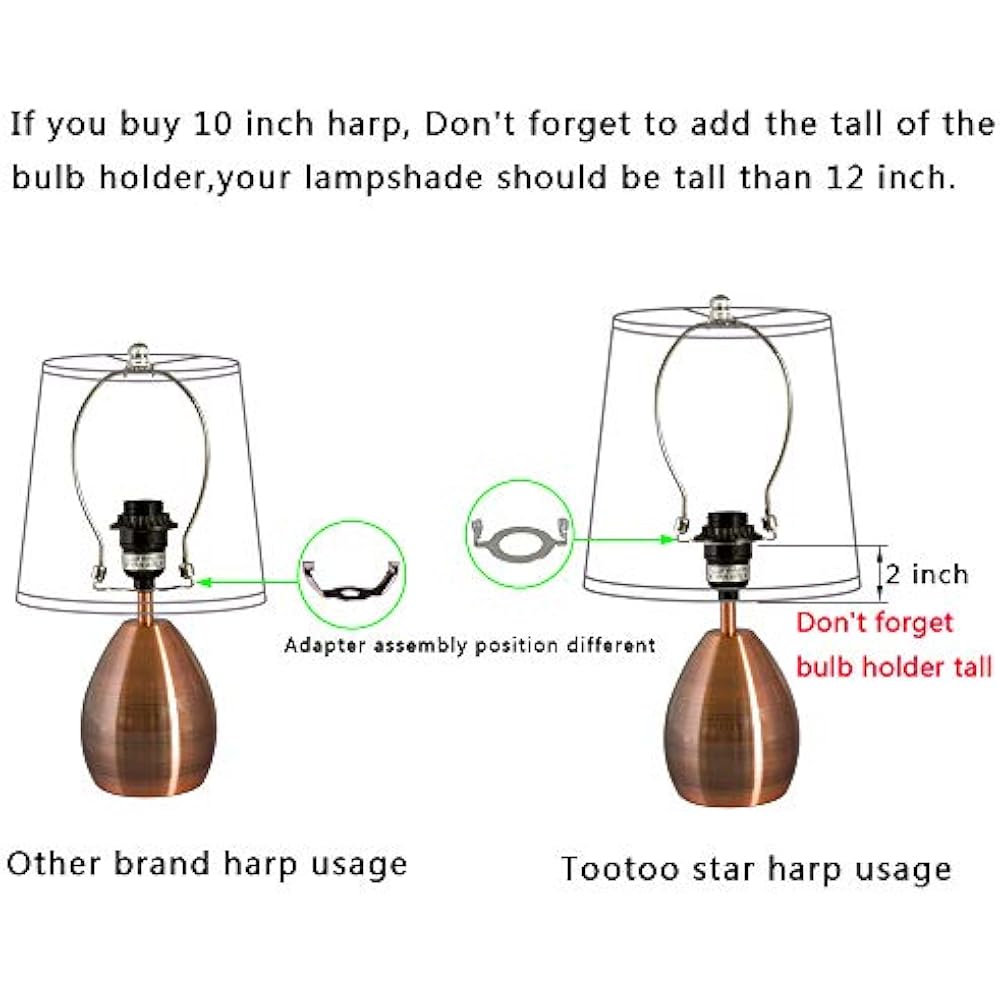 If you buy 10 inch harp, Don't forget to add the tall of the bulb holder,your lampshade should be tall than 12 inch.

Adapter assembly position different

2 inch

Don't forget bulb holder tall

Other brand harp usage

Tootoo star harp usage