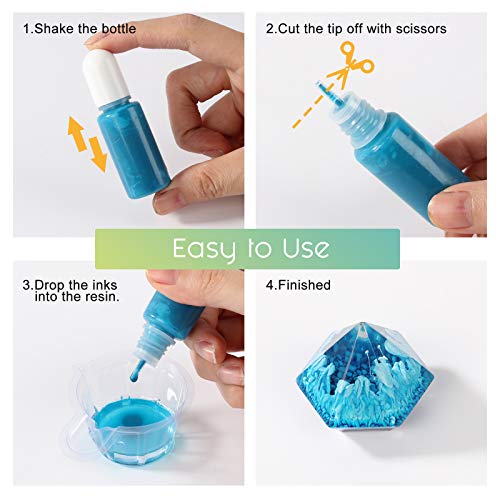 1.Shake the bottle

2.Cut the tip off with scissors

Easy to Use

3.Drop the inks into the resin.

4.Finished