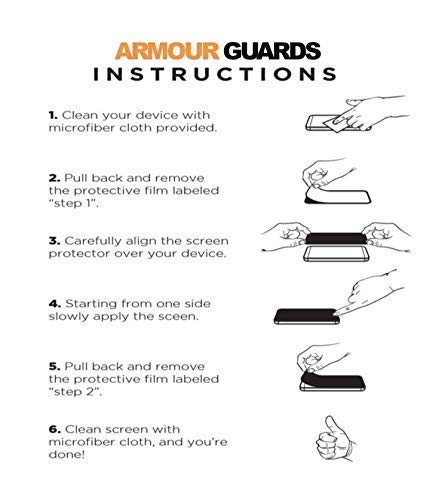 ARMOUR GUARDS
INSTRUCTIONS

1. Clean your device with microfiber cloth provided.

2. Pull back and remove the protective film labeled "step 1".

3. Carefully align the screen protector over your device.

4. Starting from one side slowly apply the sceen.

5. Pull back and remove the protective film labeled "step 2".

6. Clean screen with microfiber cloth, and you're done!