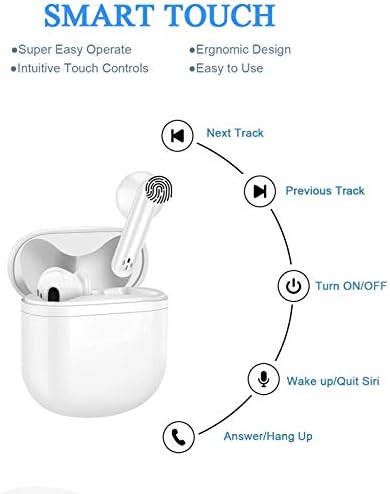 SMART TOUCH

●Super Easy Operate
●Intuitive Touch Controls

●Ergnomic Design
●Easy to Use

Next Track

Previous Track

Turn ON/OFF

Wake up/Quit Siri

Answer/Hang Up