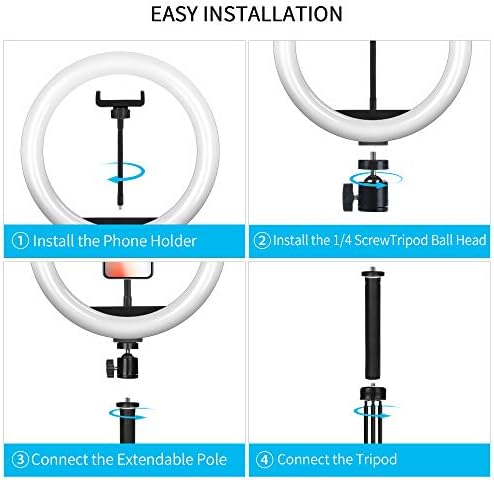 EASY INSTALLATION

① Install the Phone Holder

② Install the 1/4 ScrewTripod Ball Head

③ Connect the Extendable Pole

④ Connect the Tripod