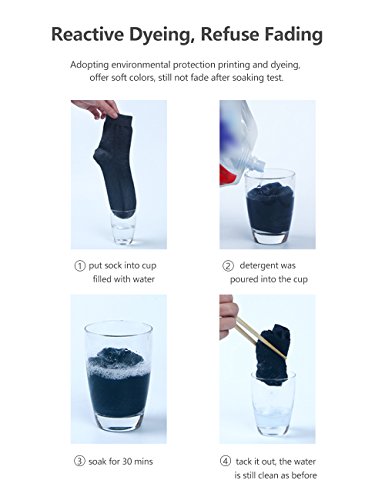 Reactive Dyeing, Refuse Fading

Adopting environmental protection printing and dyeing, offer soft colors, still not fade after soaking test.

① put sock into cup filled with water

② detergent was poured into the cup

③ soak for 30 mins

④ tack it out, the water is still clean as before