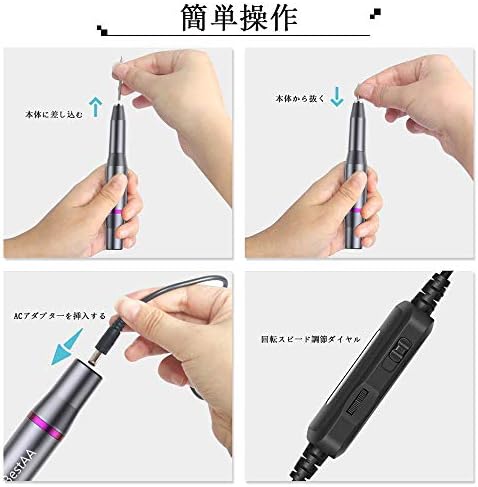 簡単操作

本体に差し込む

本体から抜く

ACアダプターを挿入する

BestAA

回転スピード調節ダイヤル