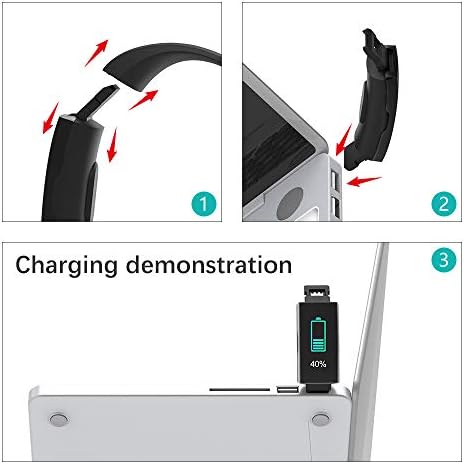 1

2

Charging demonstration

3

40%